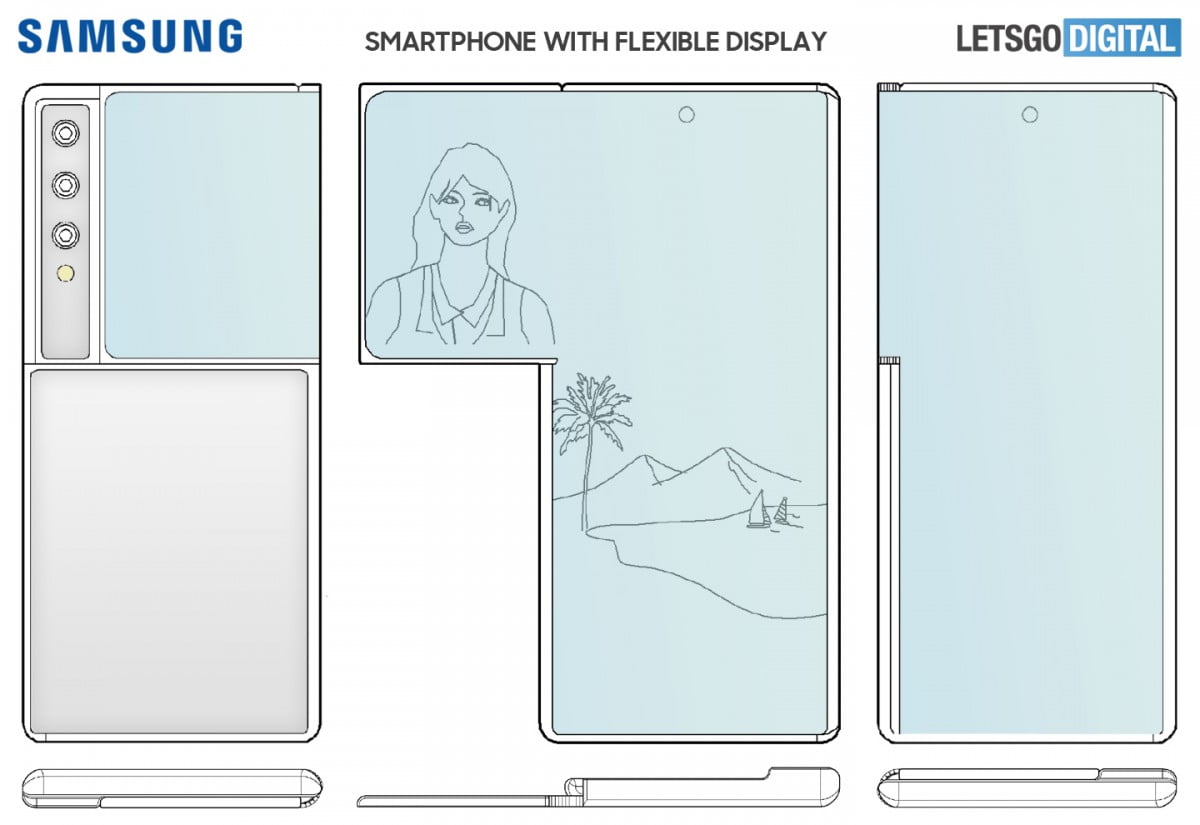 SAMSUNG

SMARTPHONE WITH FLEXIBLE DISPLAY

LETSGO DIGITAL