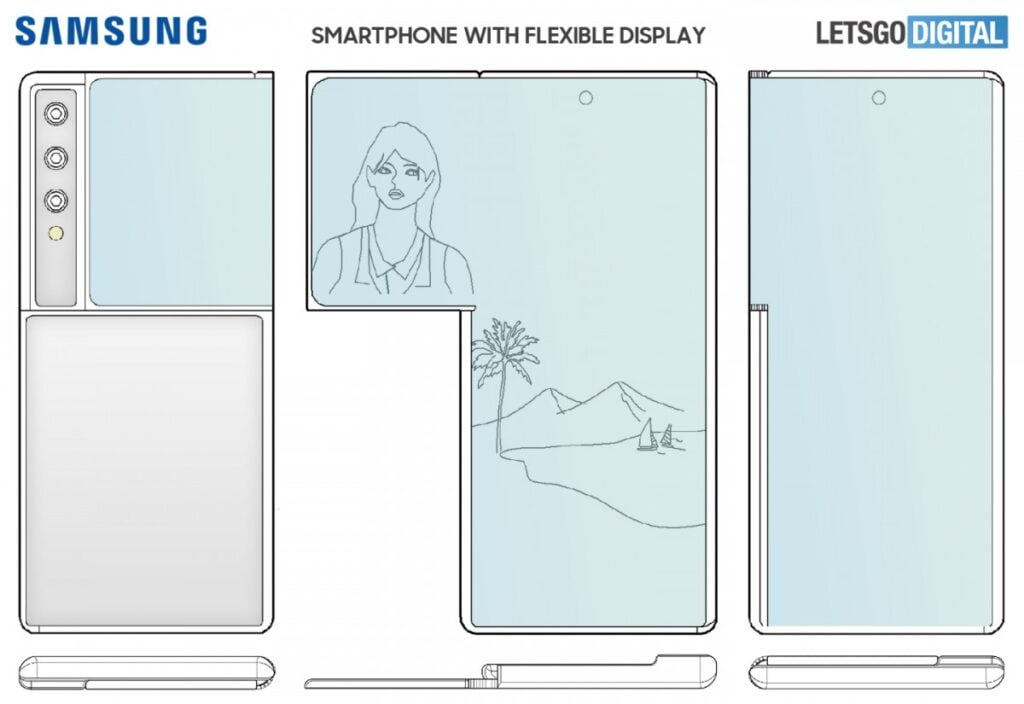 SAMSUNG

SMARTPHONE WITH FLEXIBLE DISPLAY

LETSGO DIGITAL